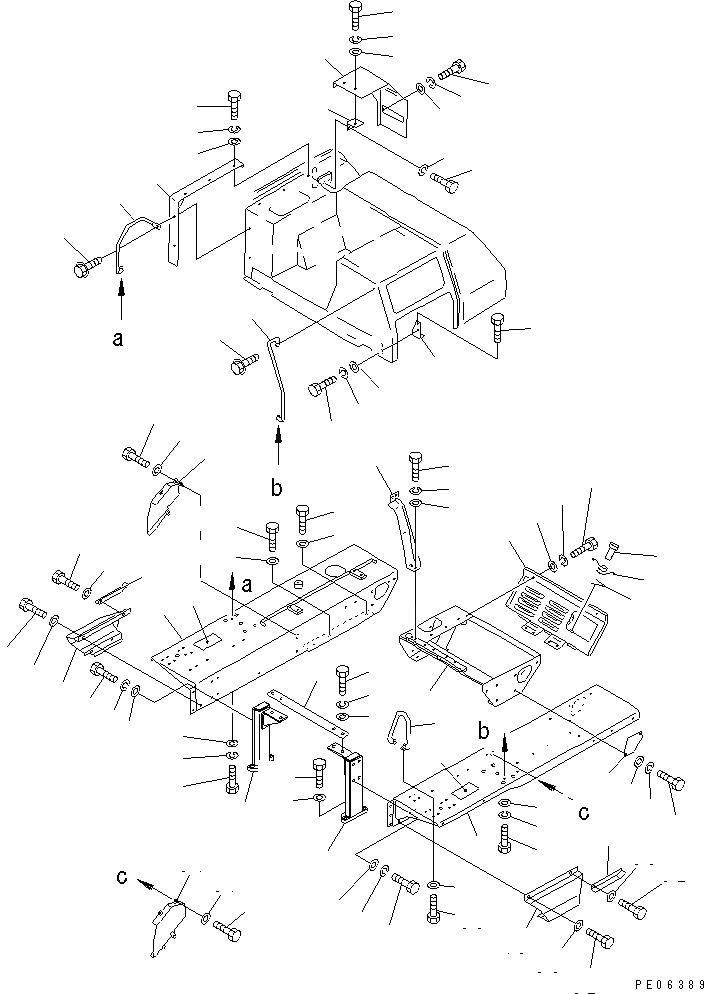 a
b
a
b
c
c
PE06389