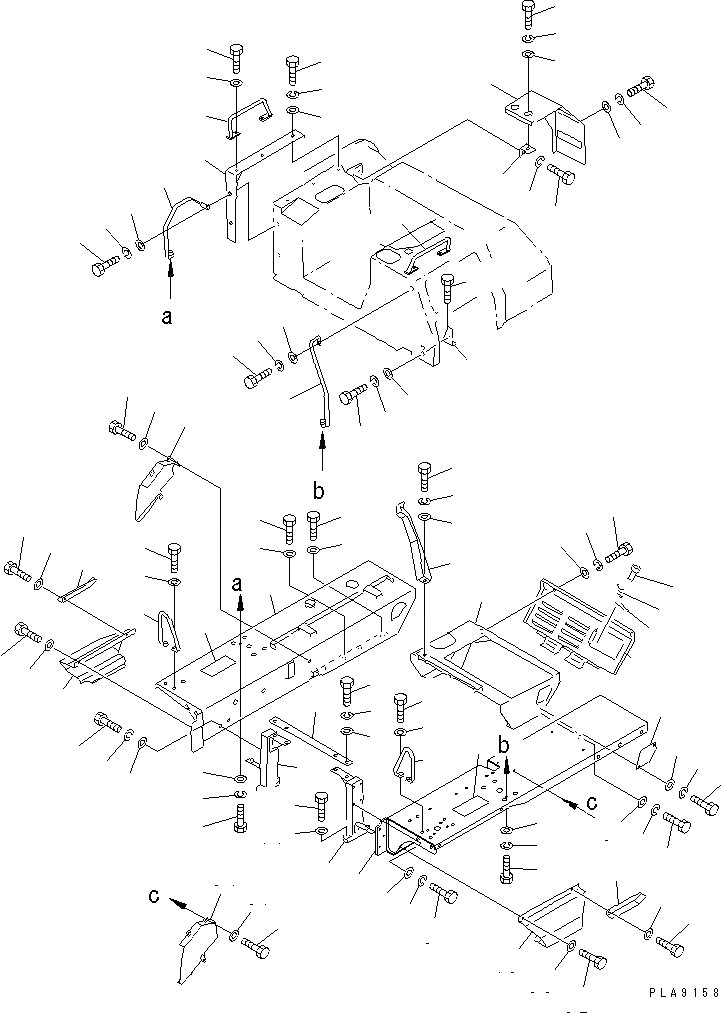 a
b
a
b
c
c
PLA9158