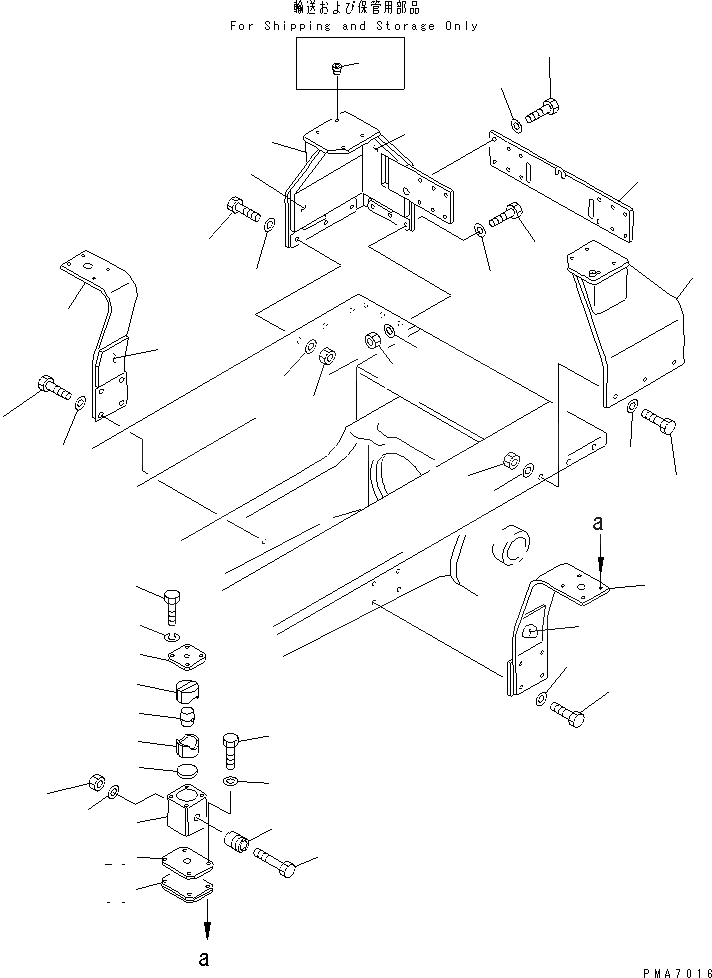 輸送および保管用部品
For Shipping and Storage Only

a

a

PMA7016