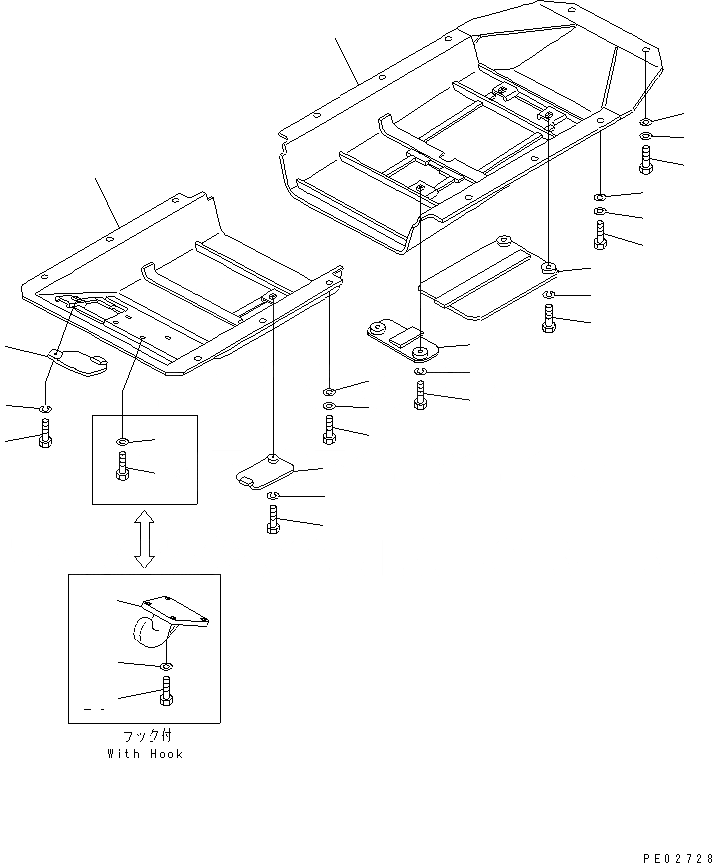 フック付
With Hook

PE02728