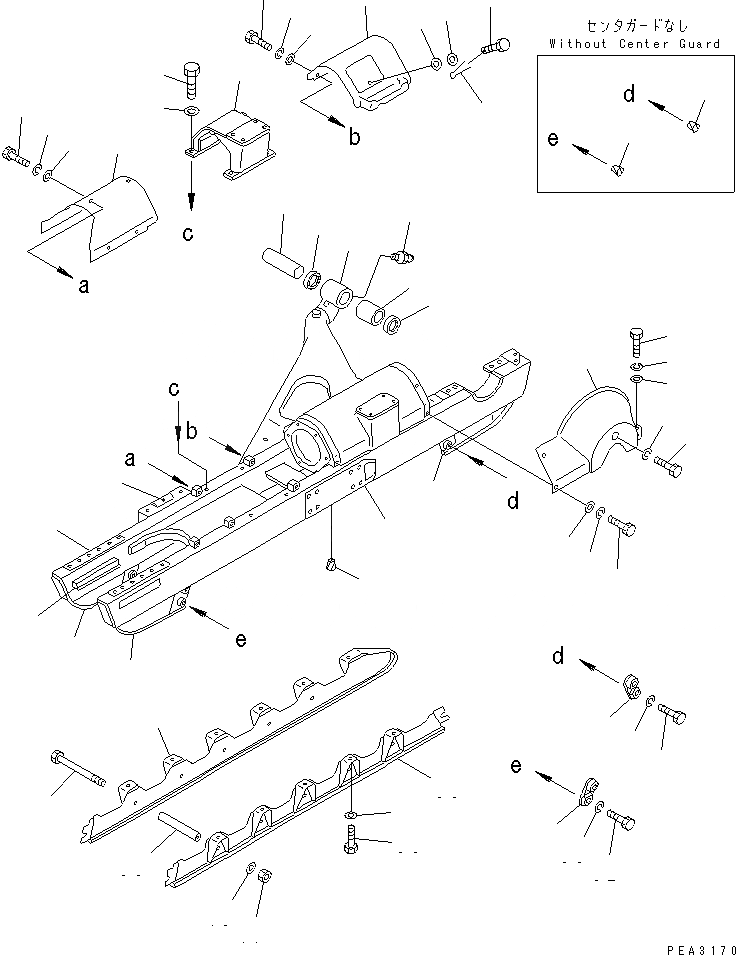 センタガードなし
Without Center Guard

d
e
b
c
a
c
b
a
d
e
d
e

PEA3170