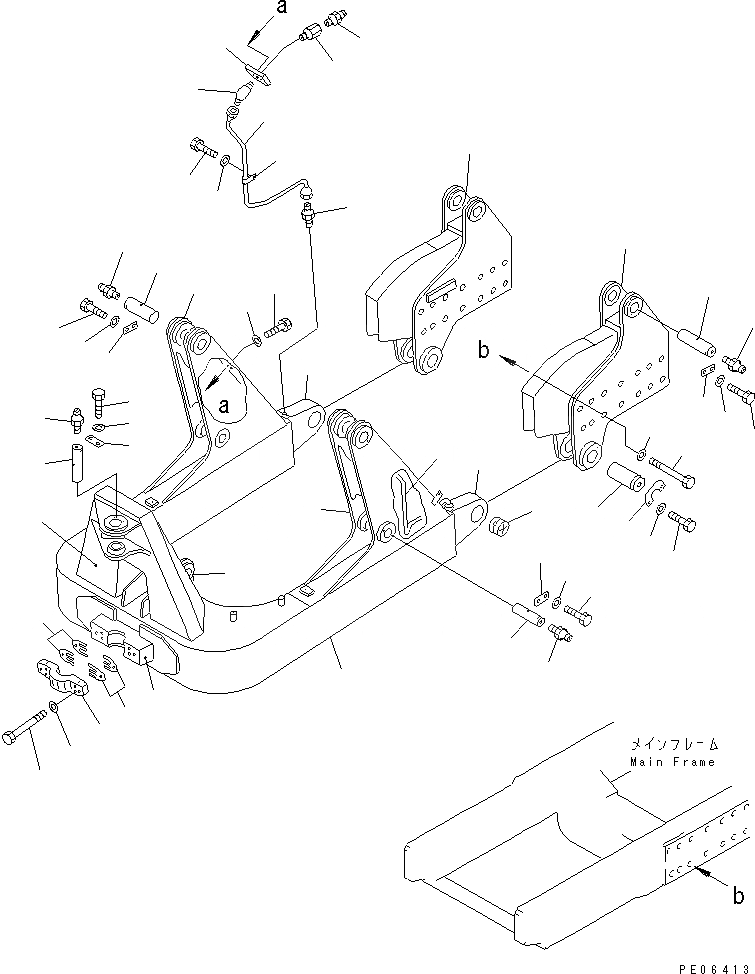 a

a

b

メインフレーム
Main Frame

b

PE06413