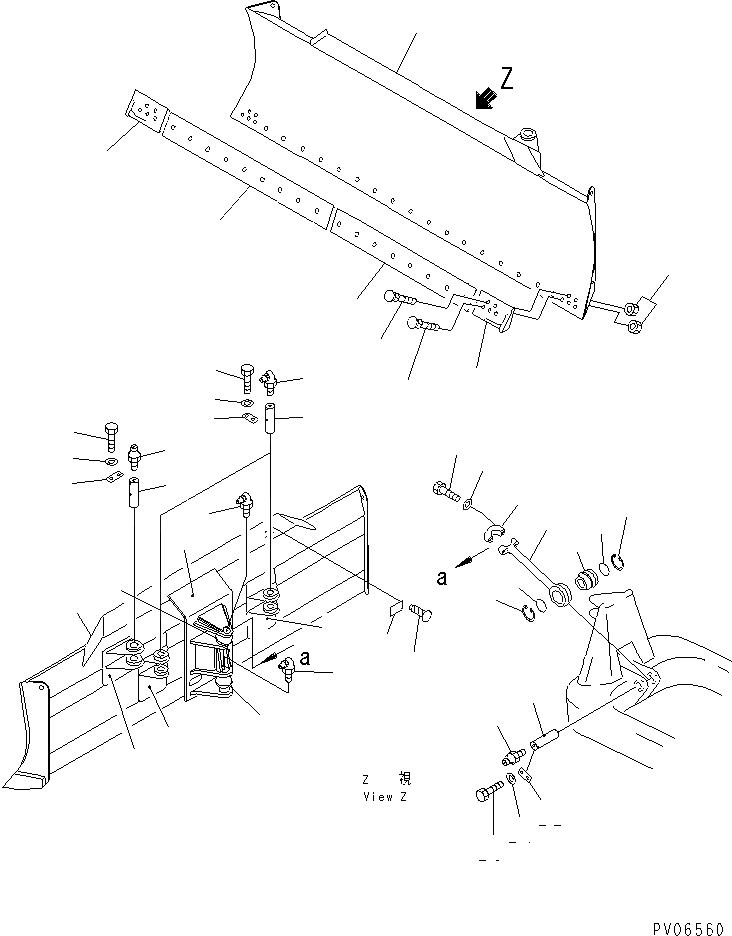 Z

a

a

Z 視
View Z

PV06560