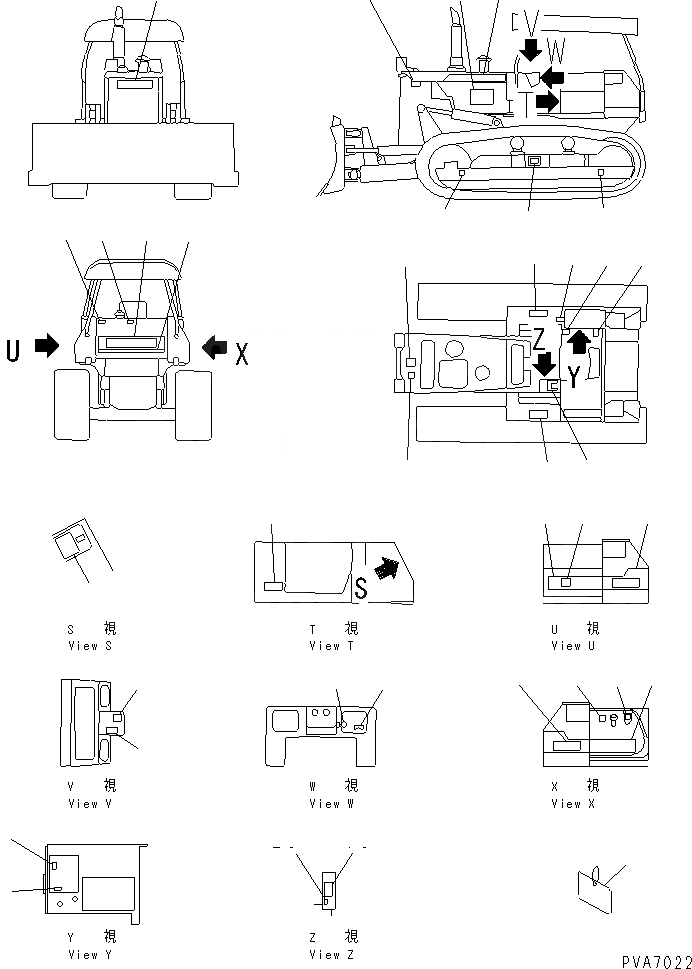 V
W
T
U
X
Z
Y
S

S 視
View S

T 視
View T

U 視
View U

V 視
View V

W 視
View W

X 視
View X

Y 視
View Y

Z 視
View Z

PVA7022