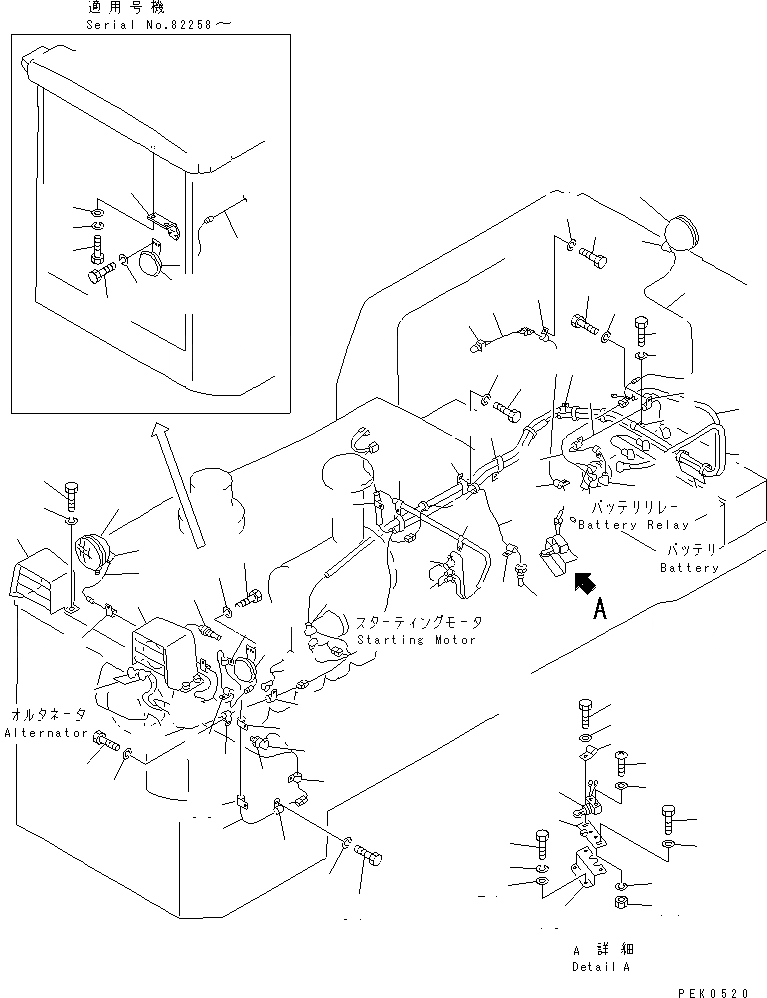 適用号機
Serial No.82258～

バッテリリレー
Battery Relay
バッテリ
Battery

A

スターティングモータ
Starting Motor

オルタネータ
Alternator

A 詳細
Detail A

PEK0520