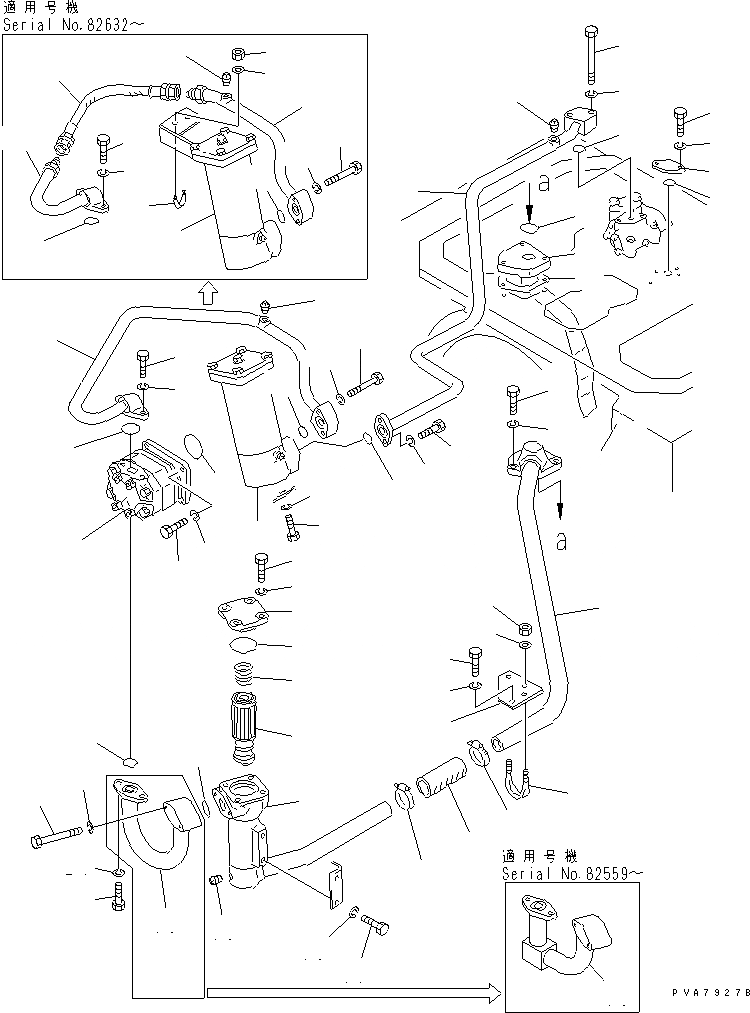 適用号機
Serial No.82632~

a

a

適用号機
Serial No.82559~

PVA7927B