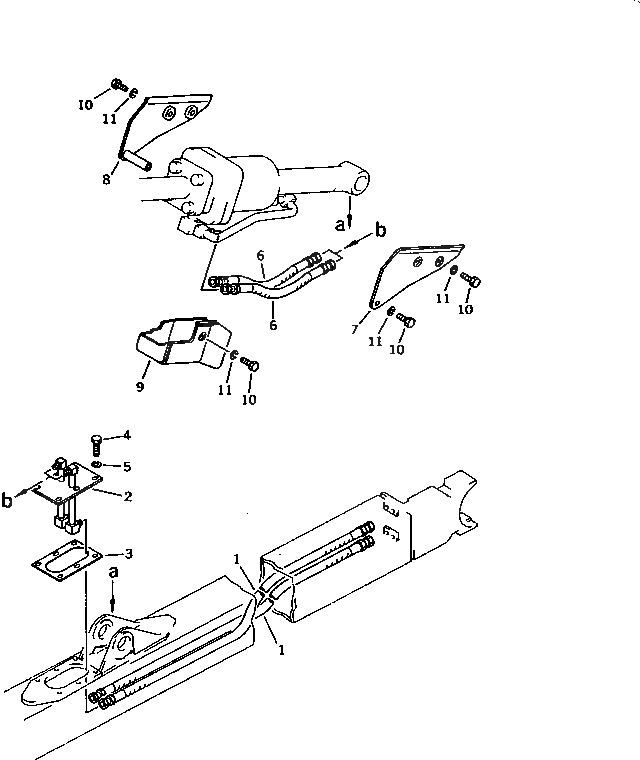 10
11
8
a
b
6
6
7
11
10
11
10
9
11
10
4
5
b
2
3
a
1
1