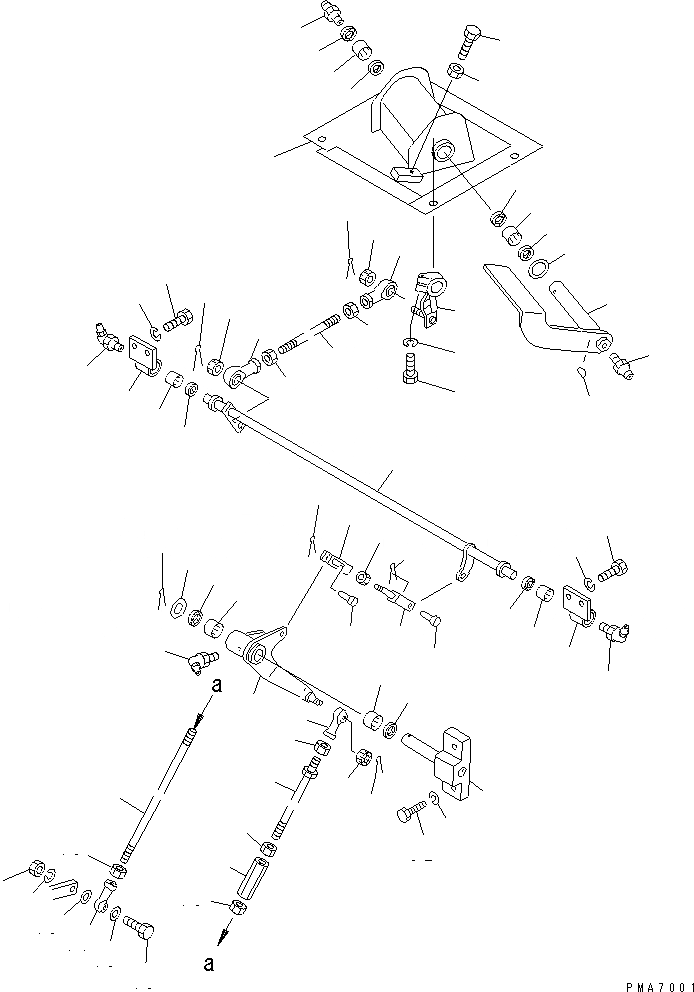 a
a
PMA7001