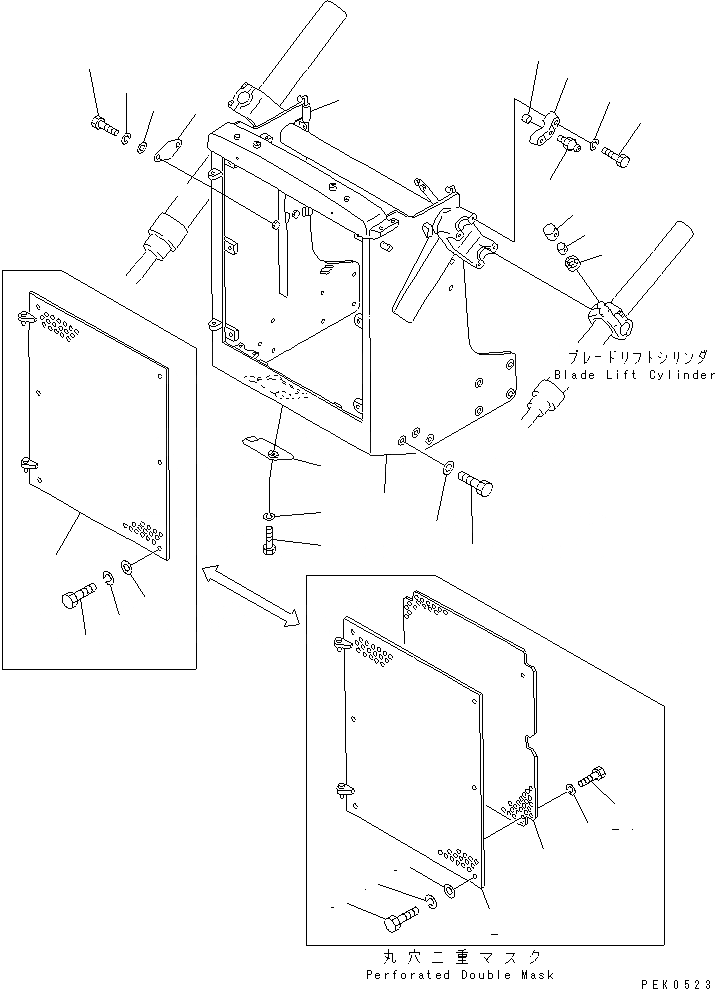 ブレードリフトシリンダ
Blade Lift Cylinder

丸穴二重マスク
Perforated Double Mask

PEK0523