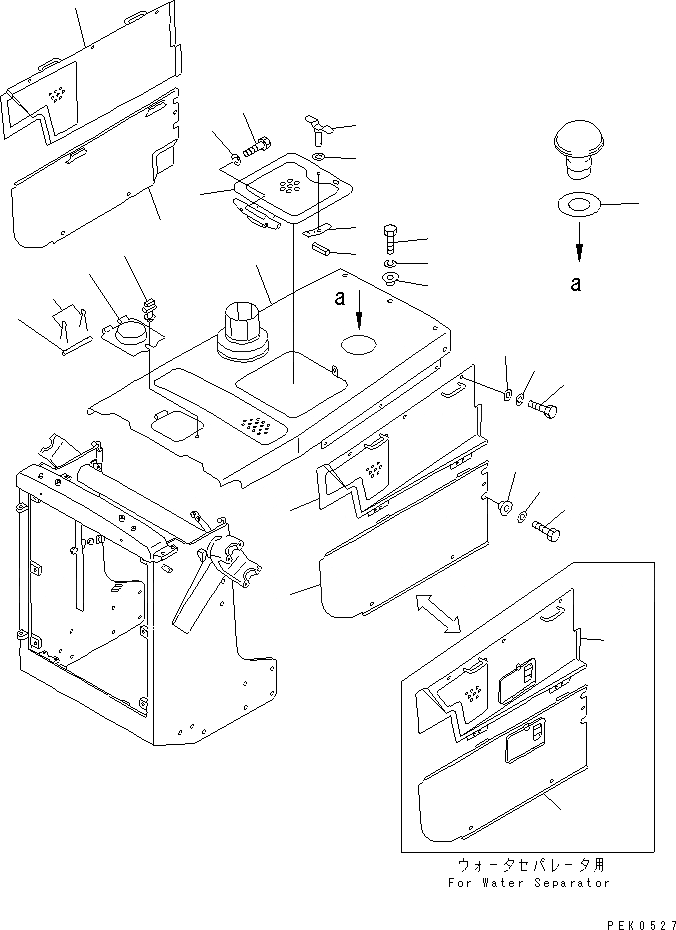 a

a

ウォータセパレータ用
For Water Separator

PEK0527