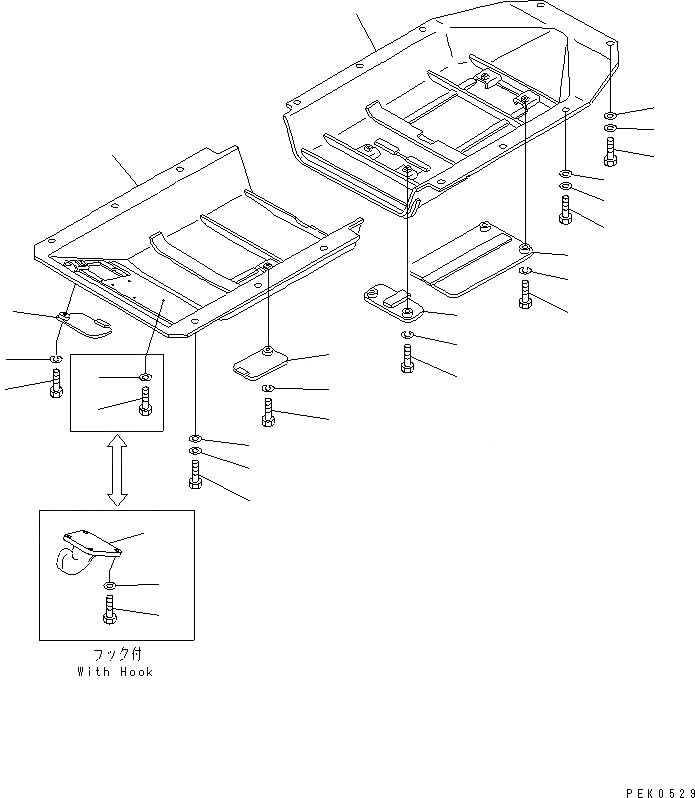 フック付
With Hook

PEK0529