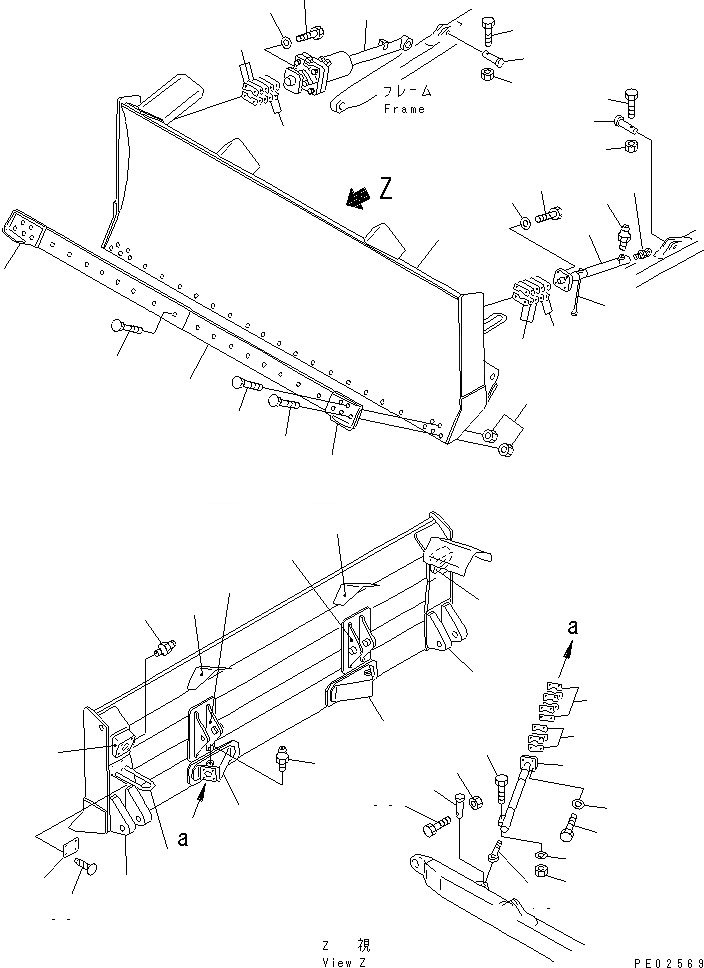 フレーム
Frame

Z

a

a

Z 視
View Z

PE02569