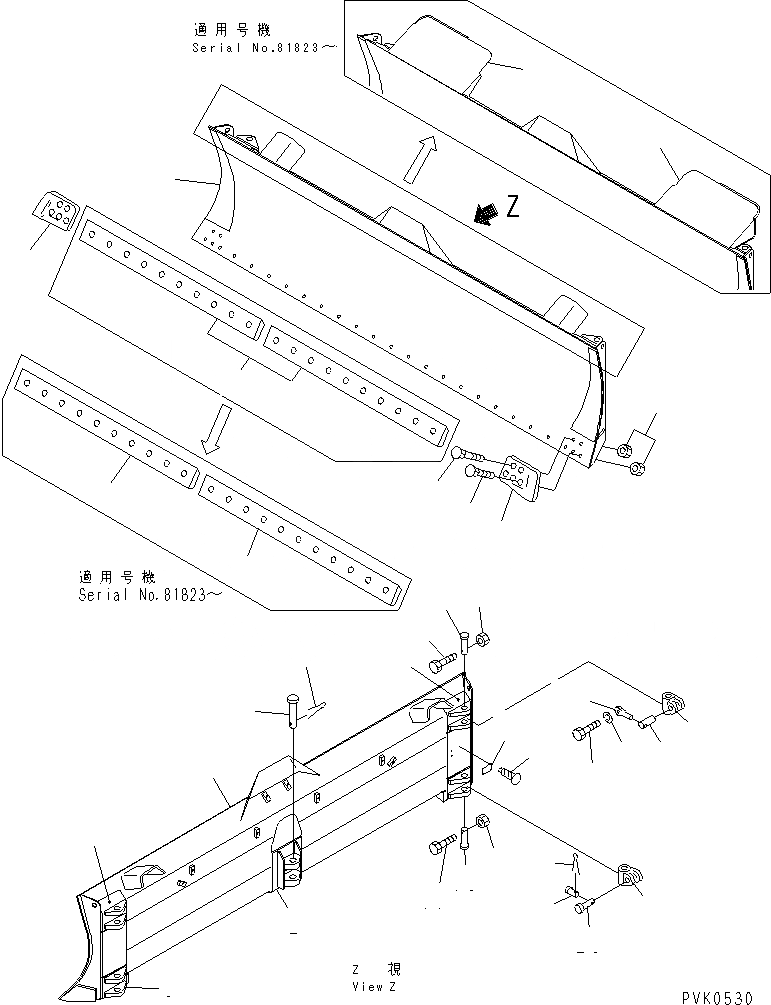 適用号機
Serial No.81823～

Z

適用号機
Serial No.81823～

Z 視
View Z

PVK0530