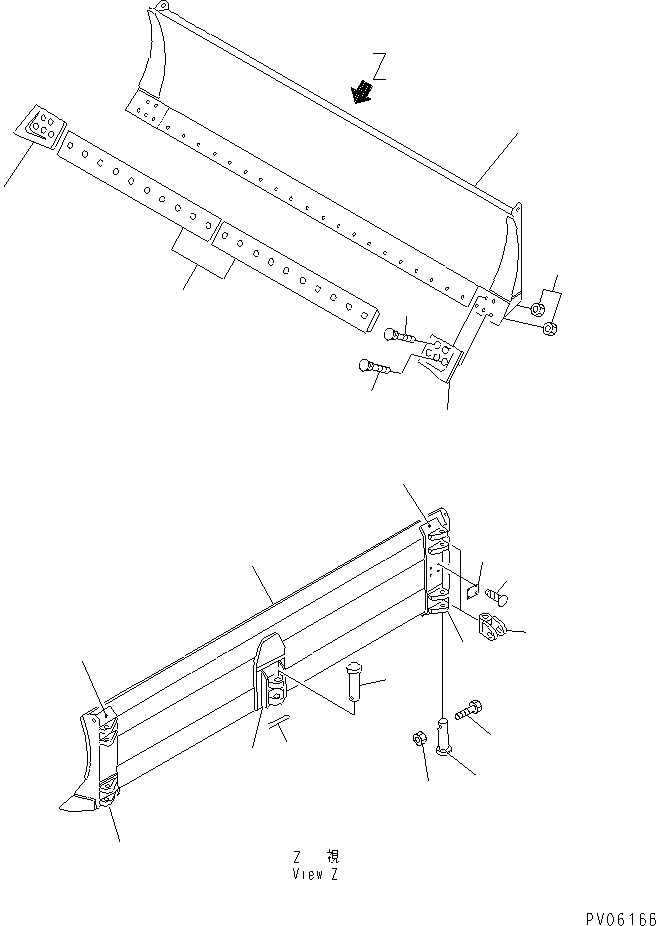 Z

Z 視
View Z

PV06166