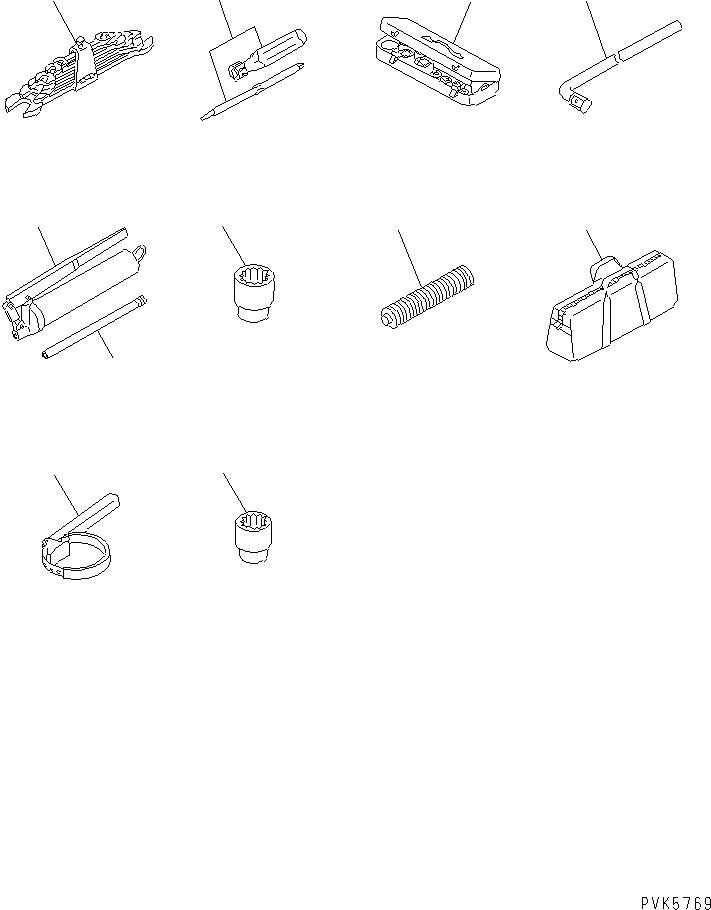 PVK5769