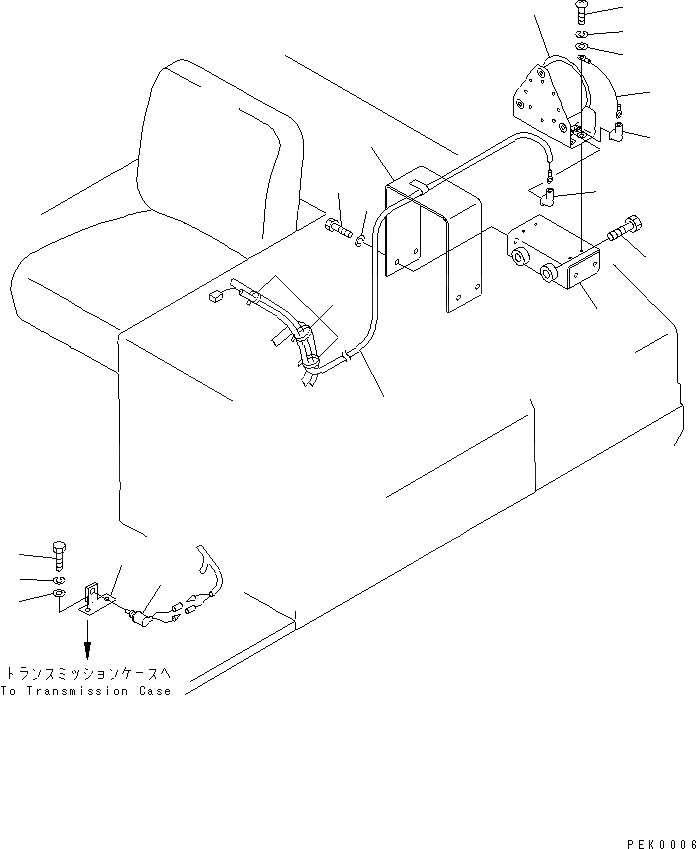 トランスミッションケースへ
To Transmission Case

PEK0006