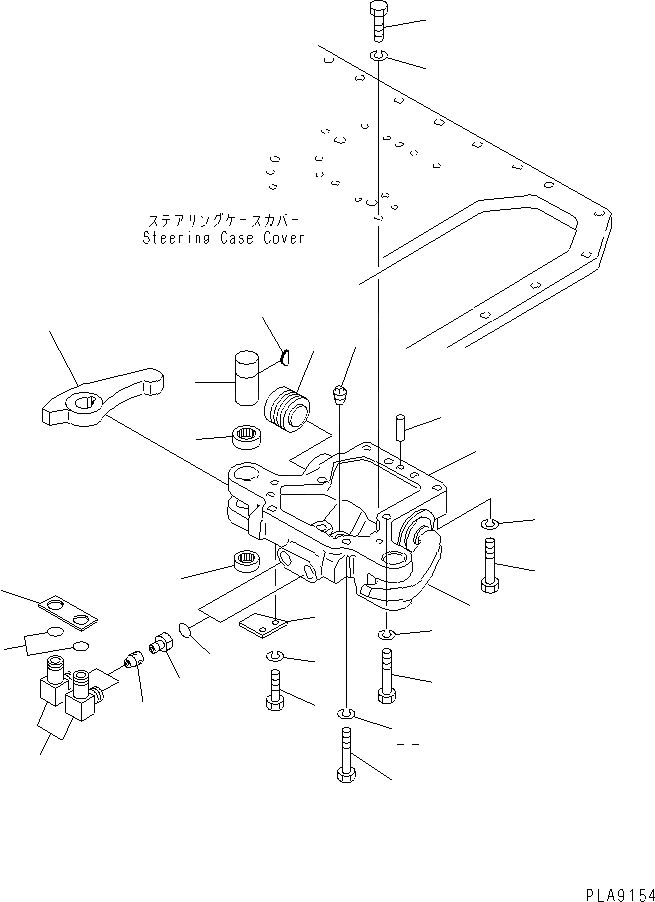 ステアリングケースカバー
Steering Case Cover

PLA9154