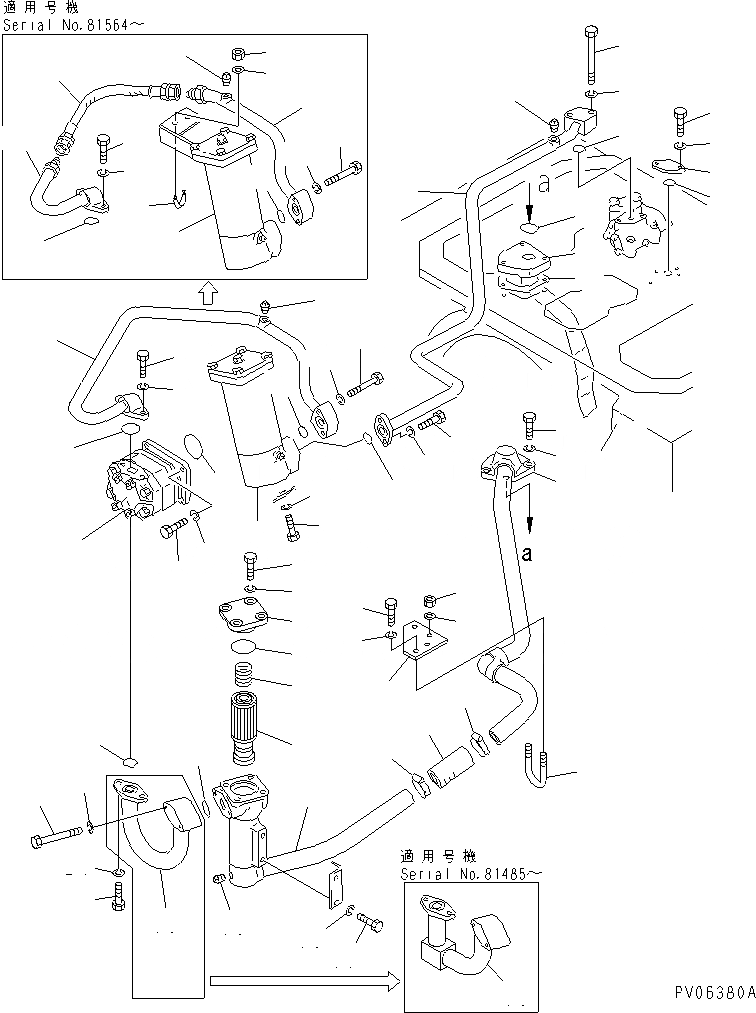 適用号機
Serial No.81564～

a

a

適用号機
Serial No.81485～

PV06380A