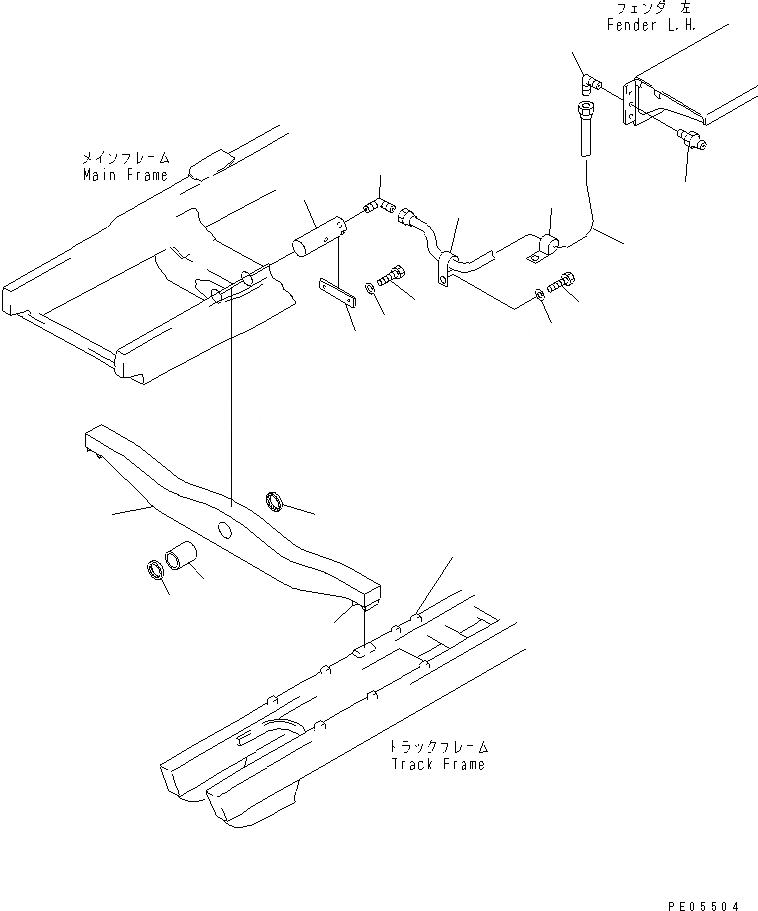 フェンダ 左
Fender L.H.

メインフレーム
Main Frame

トラックフレーム
Track Frame

PE05504