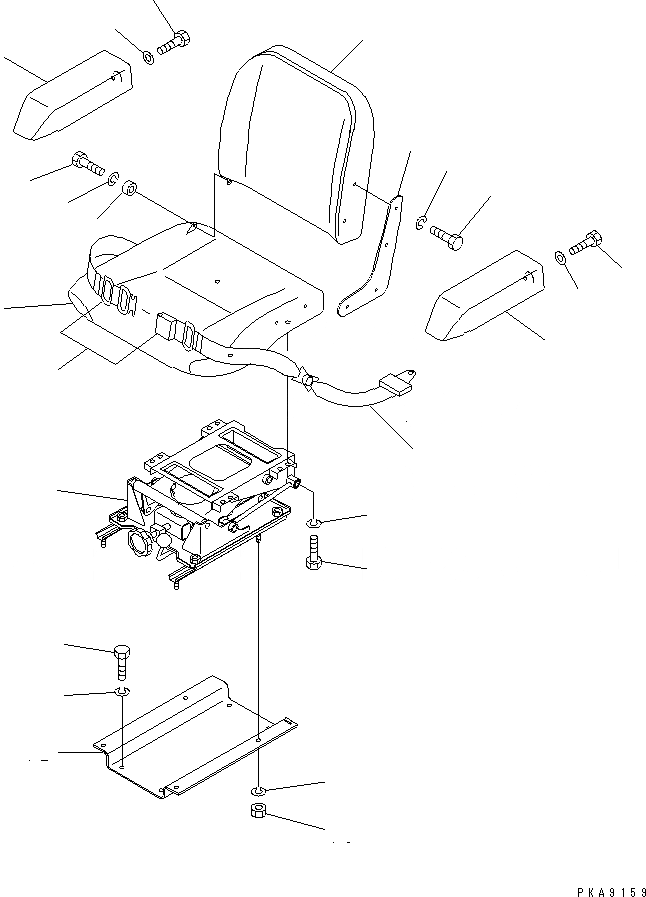 PKA9159