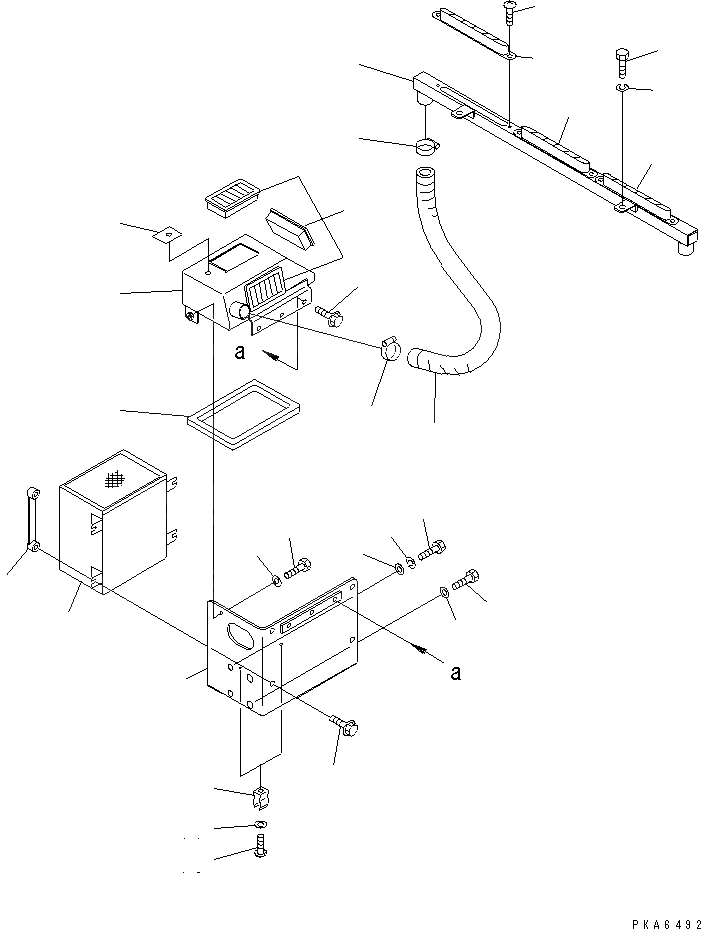 a

a

PKA6492