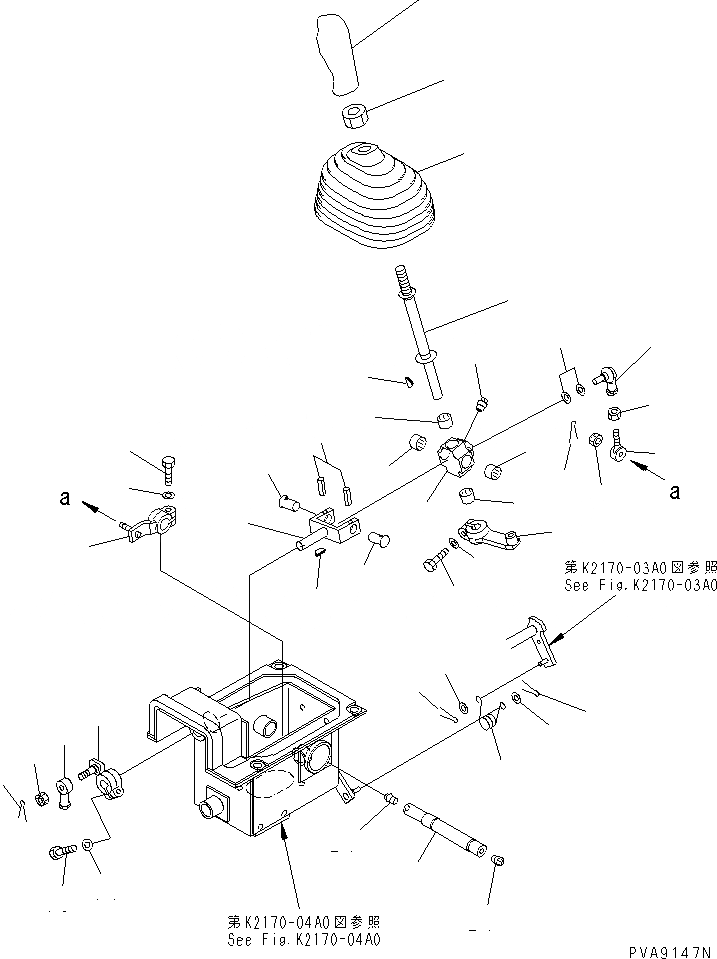 a

a

第K2170-03A0図参照
See Fig.K2170-03A0

第K2170-04A0図参照
See Fig.K2170-04A0

PVA9147N