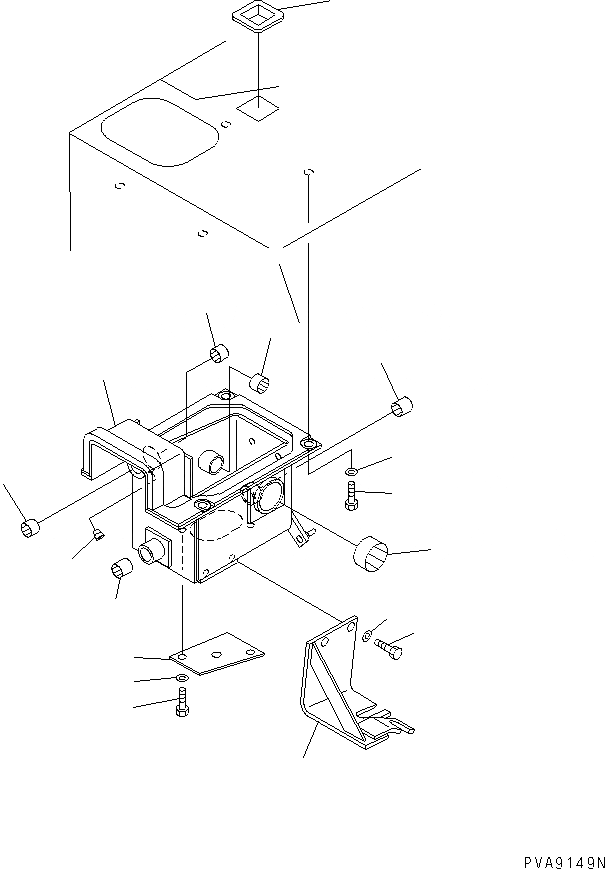 PVA9149N