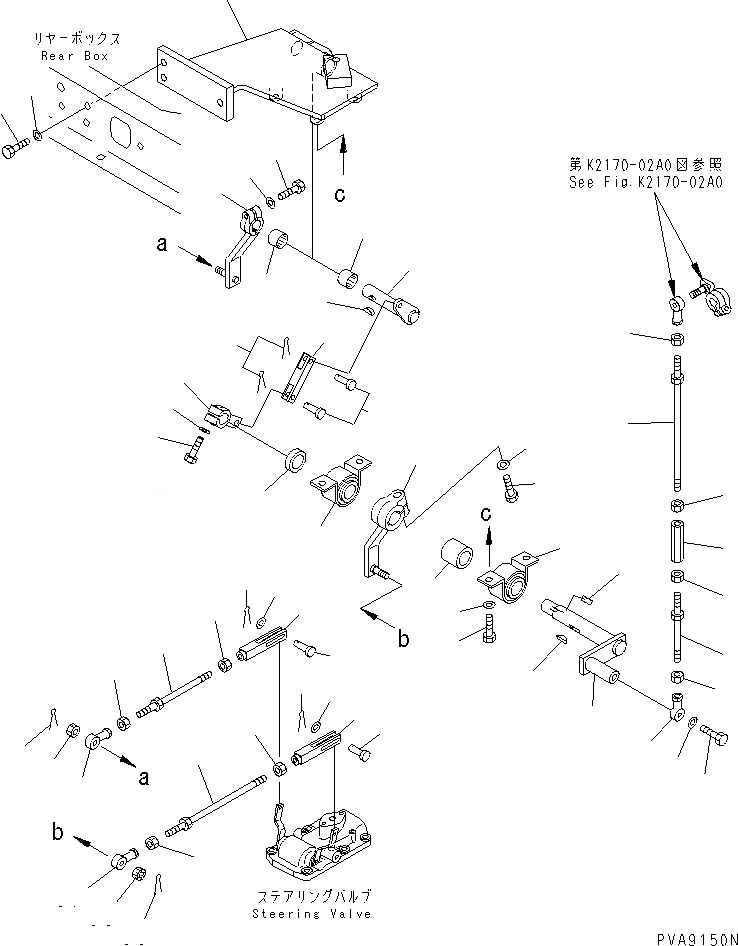 リヤーボックス
Rear Box

c

第K2170-02A0図参照
See Fig.K2170-02A0

a

c

b

a

b

ステアリングバルブ
Steering Valve

PVA9150N