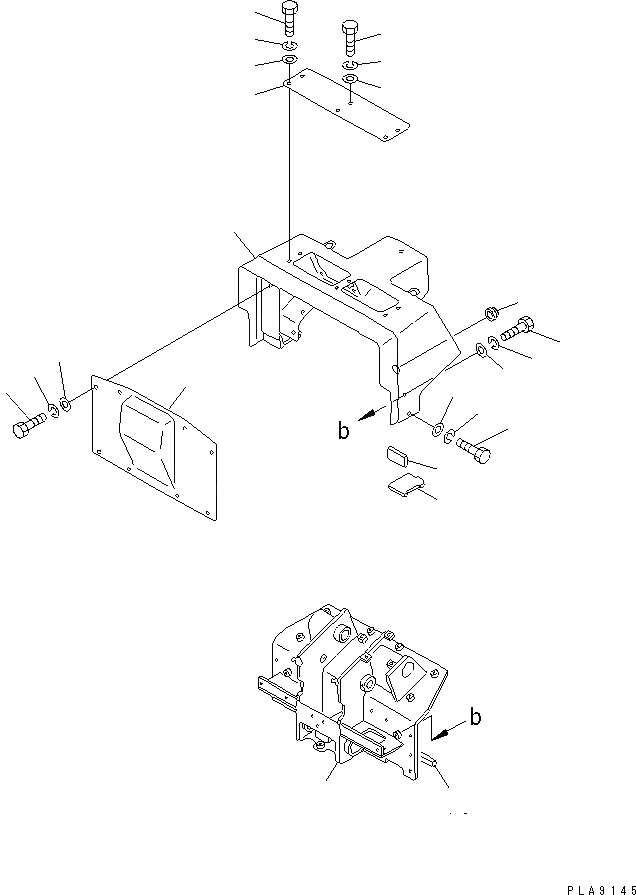 b

b

PLA9145