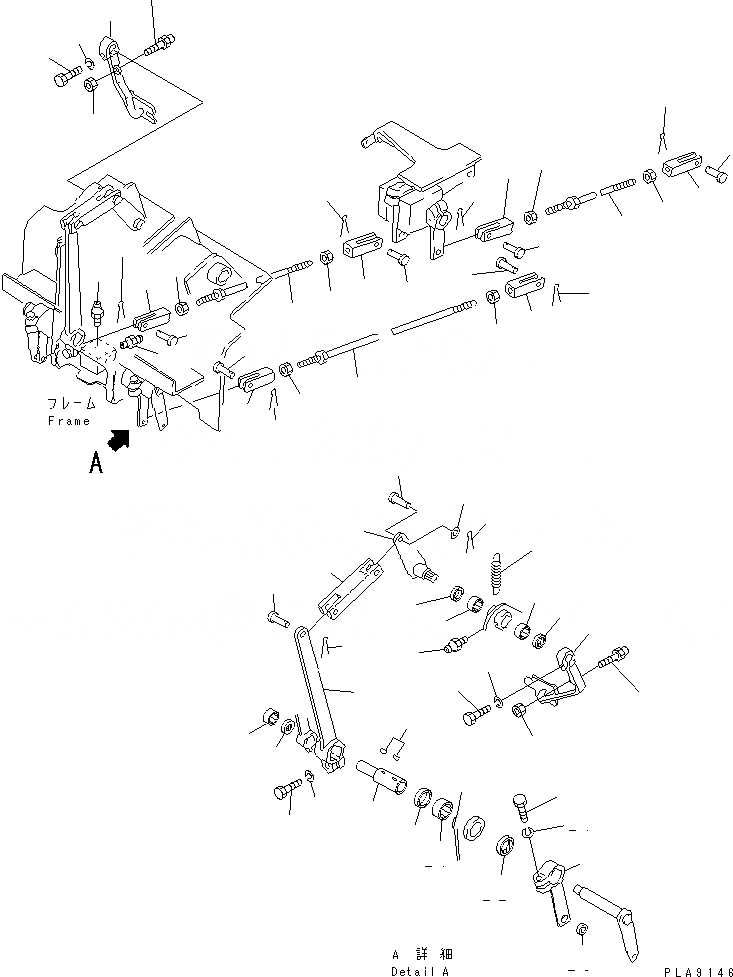 フレーム
Frame

A

A 詳 細
Detail A

PLA9146