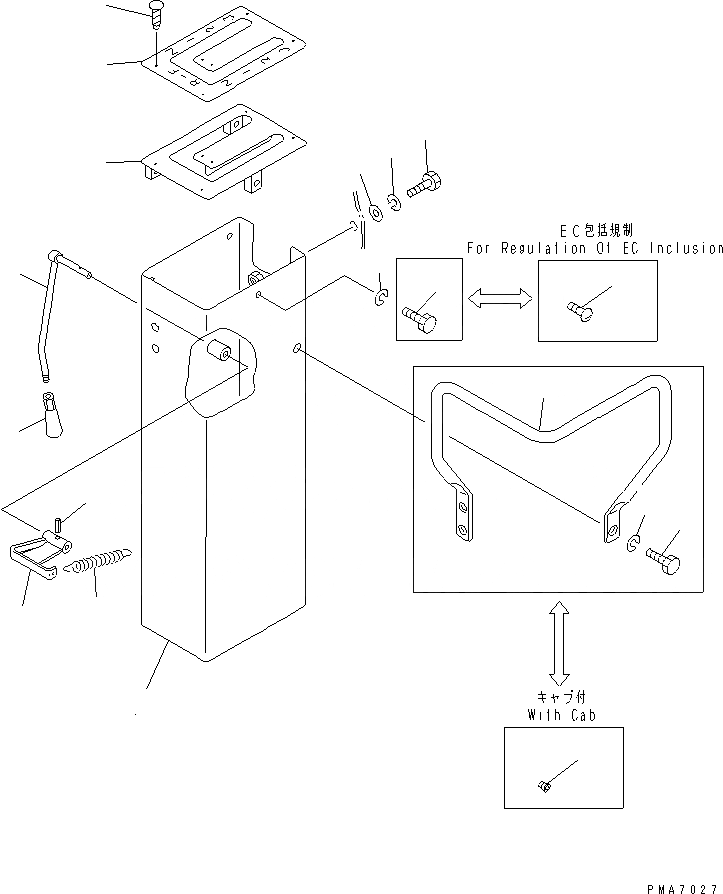 EC包括規制
For Regulation Of EC Inclusion

キャブ付
With Cab

PMA7027