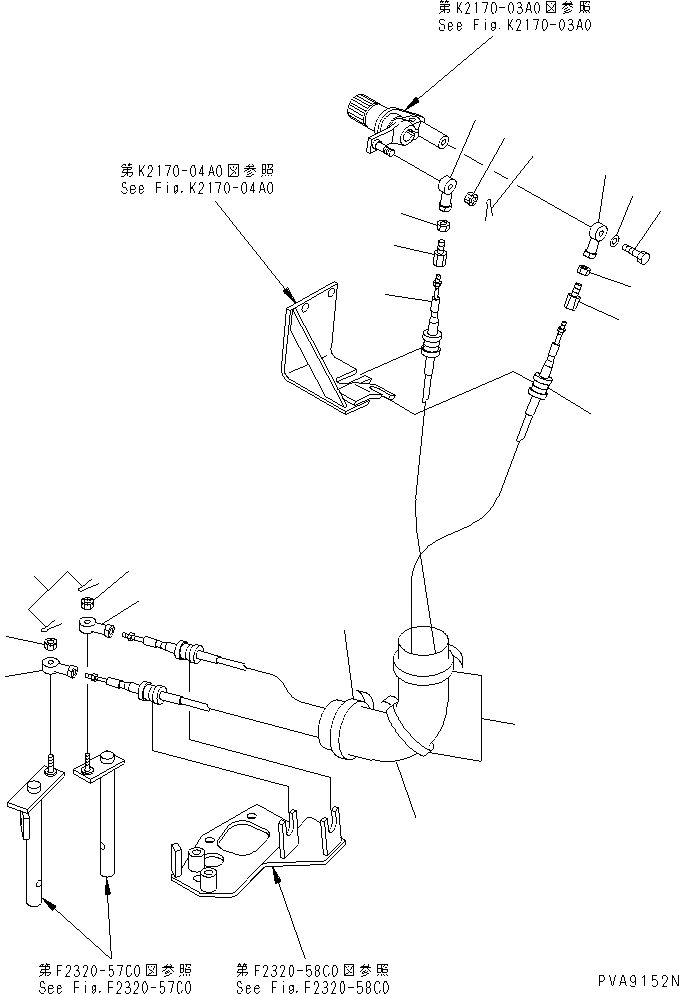 第K2170-03A0図参照
See Fig.K2170-03A0

第K2170-04A0図参照
See Fig.K2170-04A0

第F2320-57C0図参照
See Fig.F2320-57C0

第F2320-58C0図参照
See Fig.F2320-58C0

PVA9152N