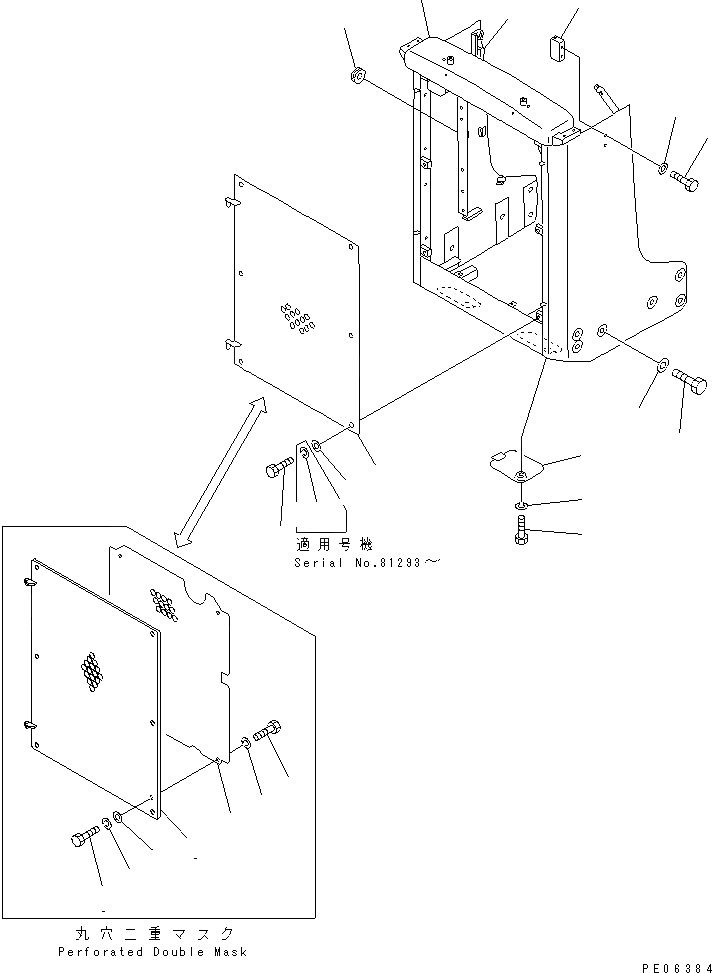 適用号機
Serial No.81293～

丸穴二重マスク
Perforated Double Mask

PE06384