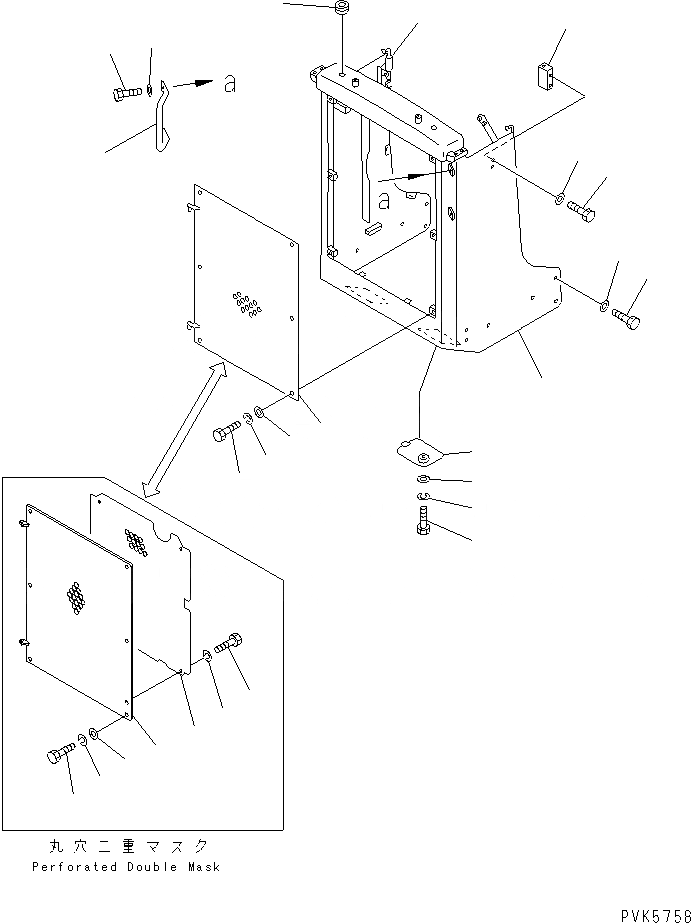 a

a

丸穴二重マスク
Perforated Double Mask

PVK5758