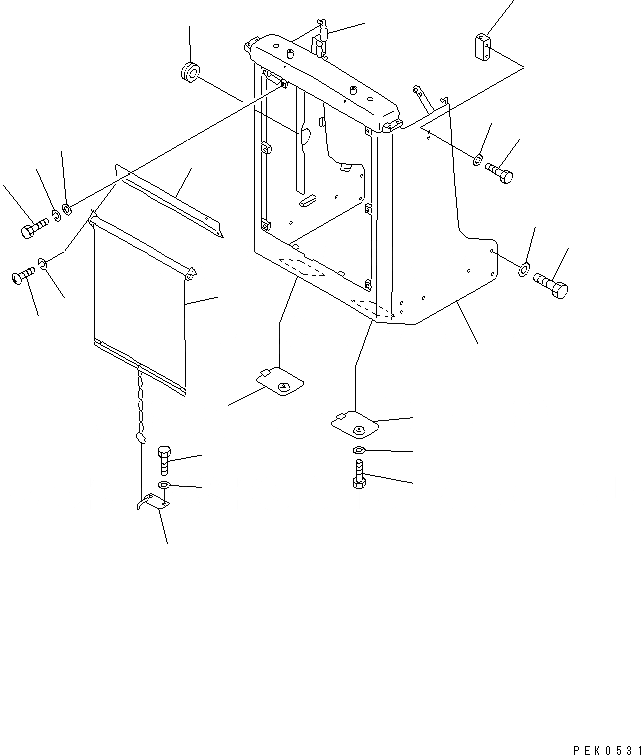 PEK0531