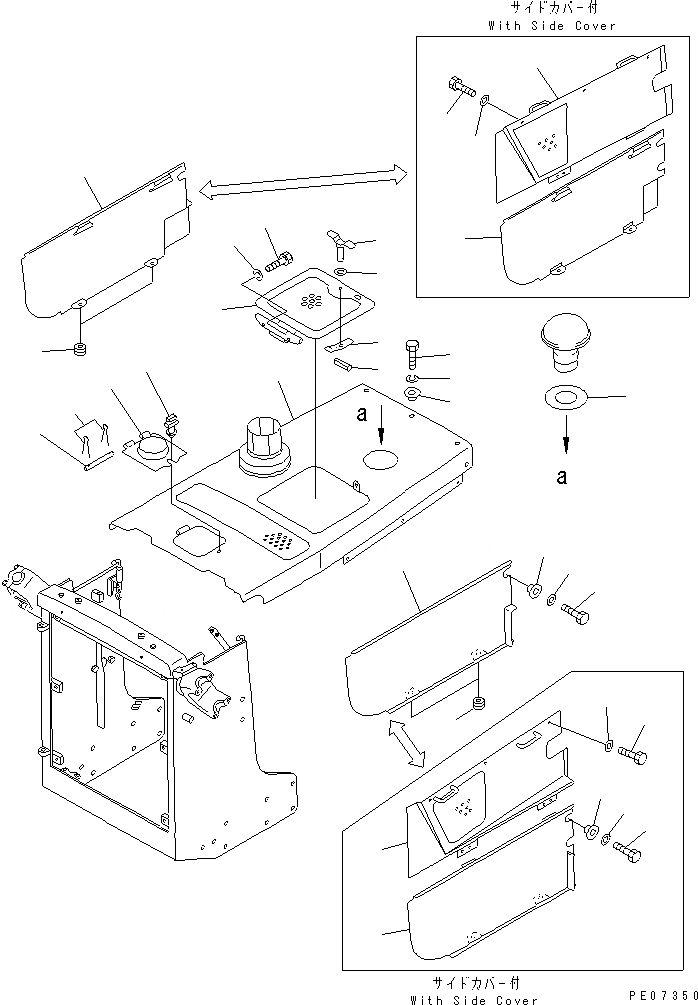 サイドカバー付
With Side Cover

a

a

サイドカバー付
With Side Cover

PE07350