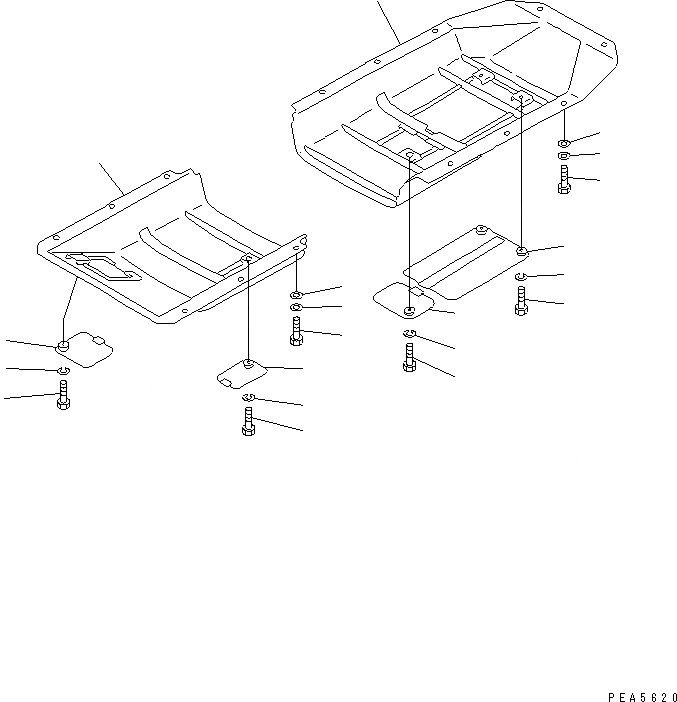 PEA5620