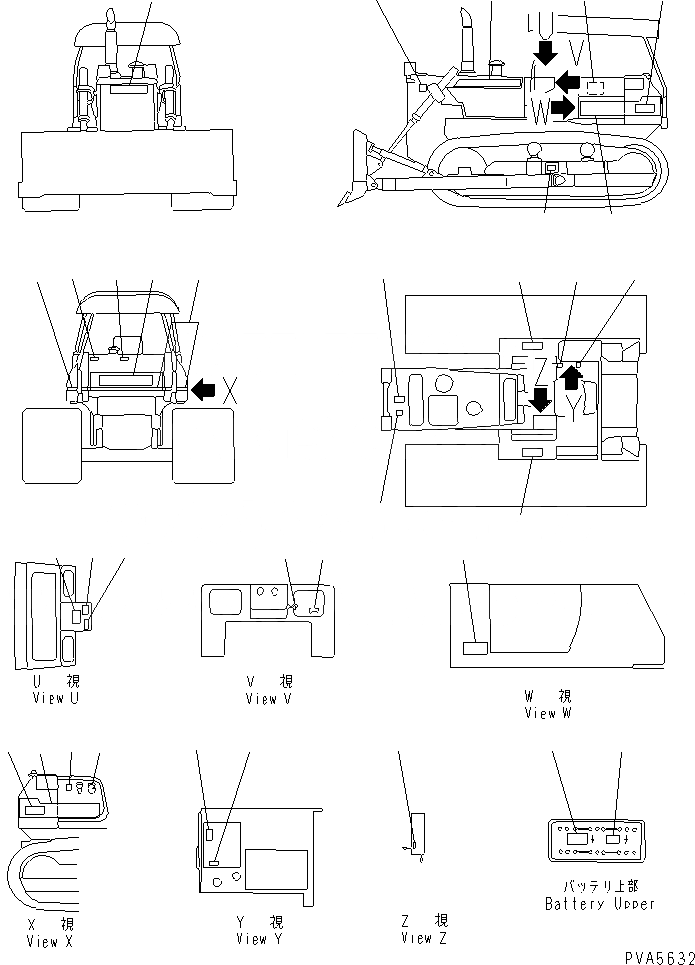 U
V
W
X
Z
Y
U 視
View U
V 視
View V
W 視
View W
X 視
View X
Y 視
View Y
Z 視
View Z
バッテリ上部
Battery Upper
PVA5632