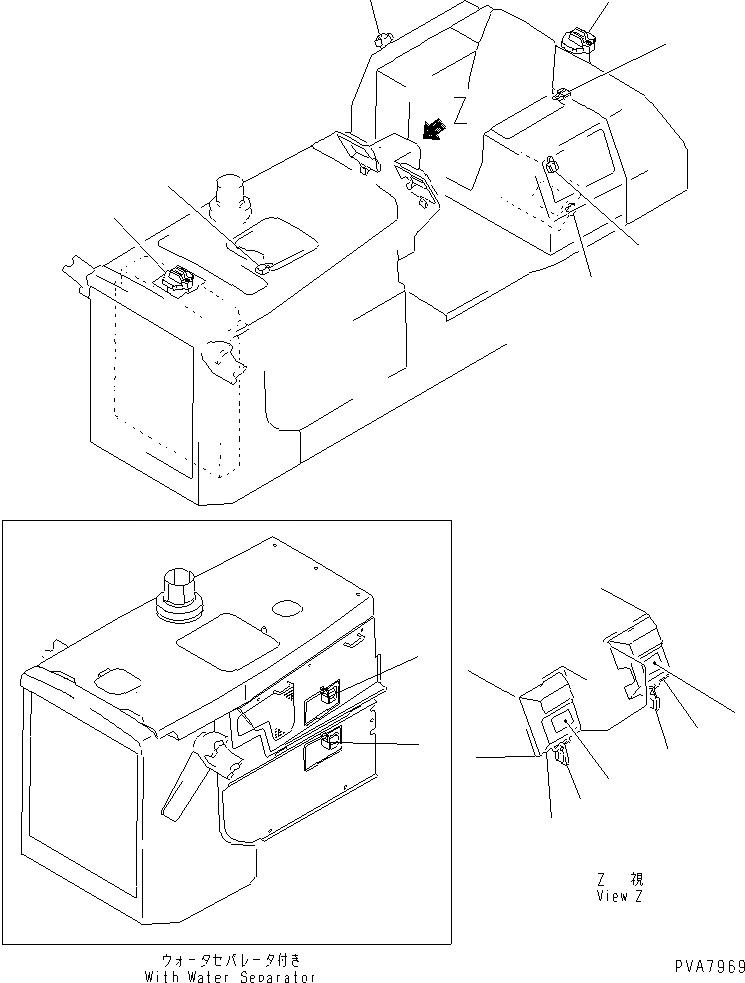 Z

ウォータセパレータ付き
With Water Separator

Z 視
View Z

PVA7969