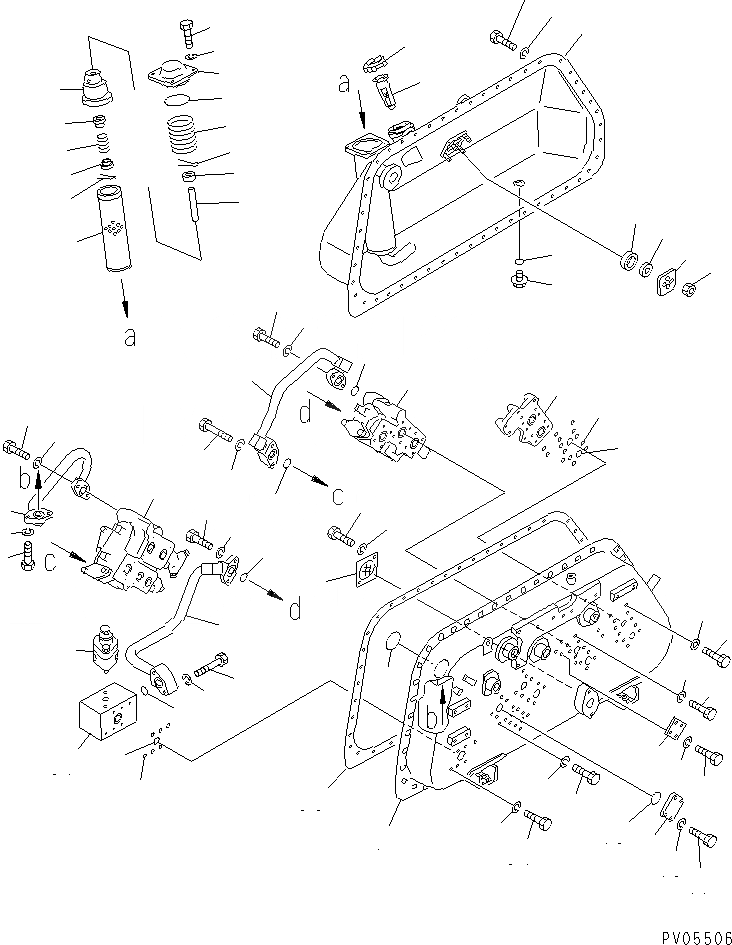 a
a
d
c
b
c
d
b
PV05506