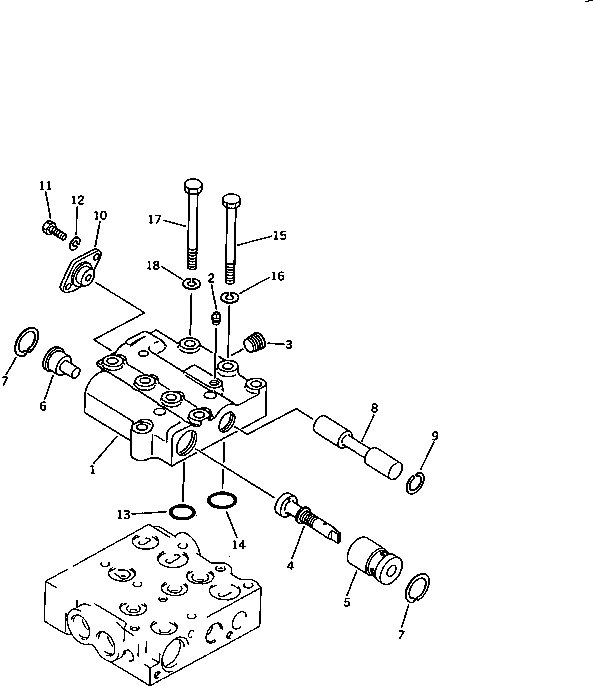 11
12
10
17
15
18
2
16
3
7
6
8
9
1
13
14
4
5
7