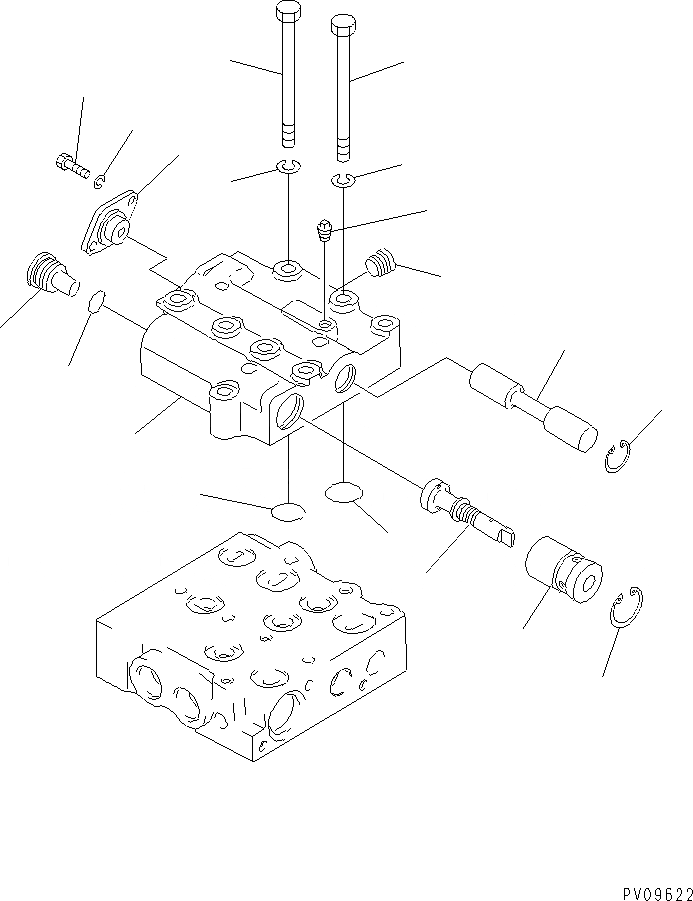 PV09622