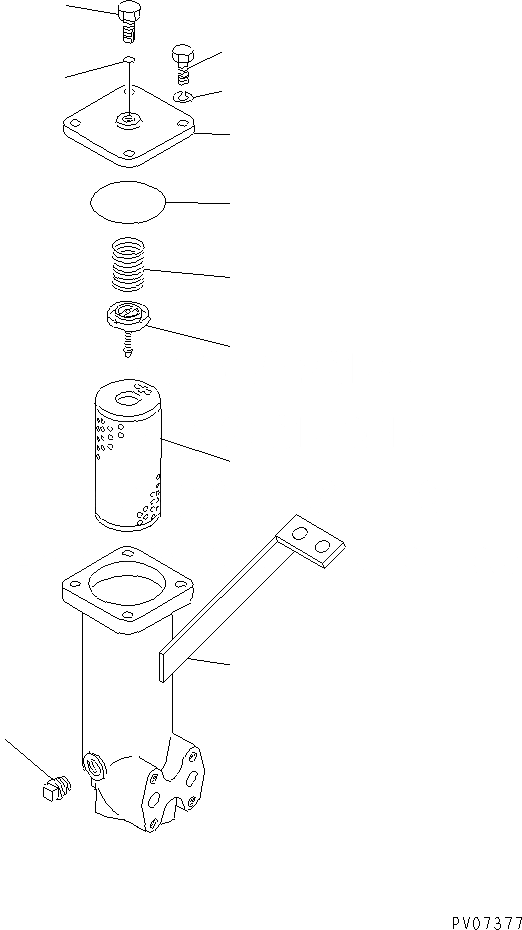 PV07377