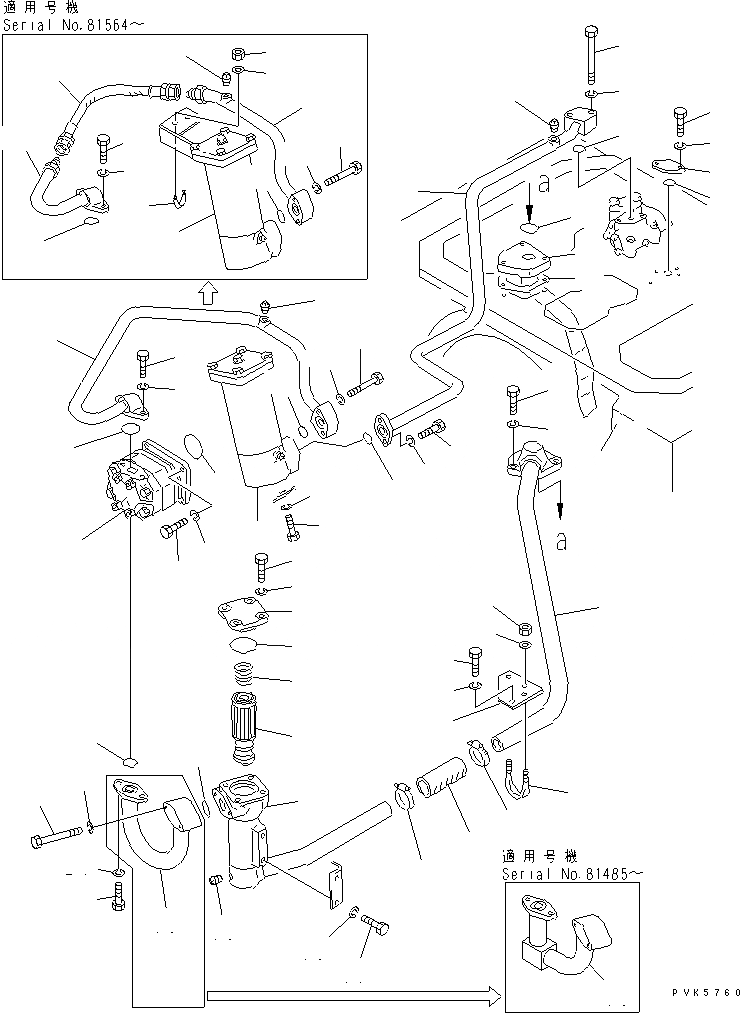 適用号機
Serial No.81564～

a

a

適用号機
Serial No.81485～

PVK5760