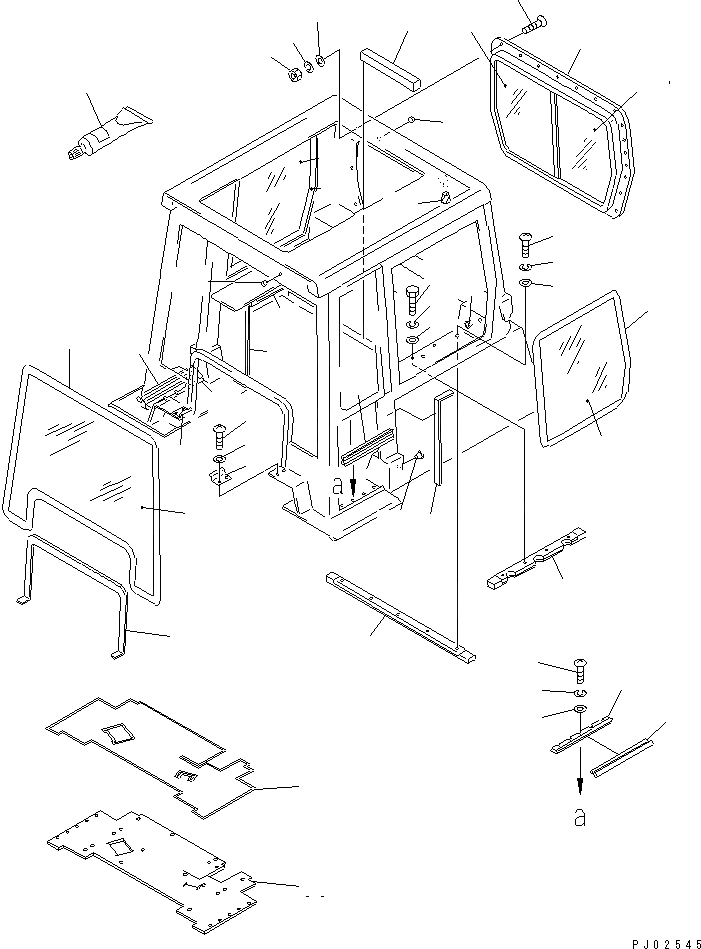 a

a

PJ02545