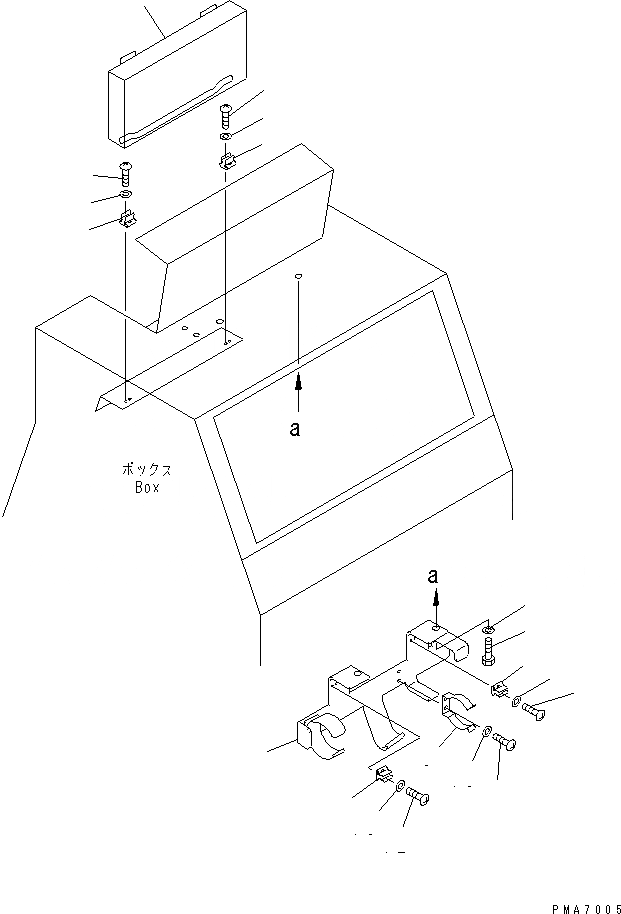 a

ボックス
Box

a

PMA7005