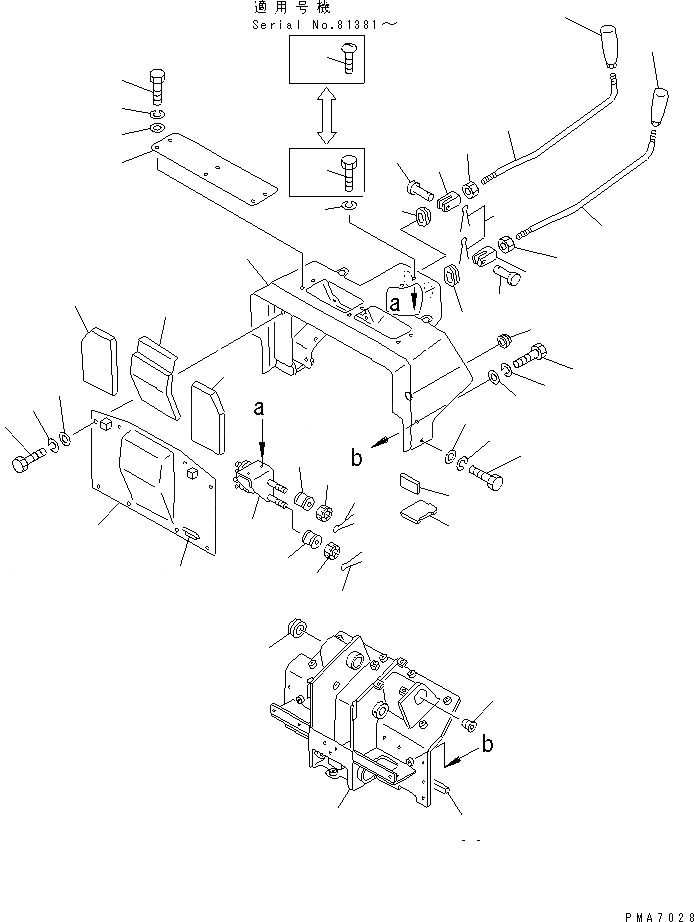 適用号機
Serial No.81381～

a

a

b

b

PMA7028