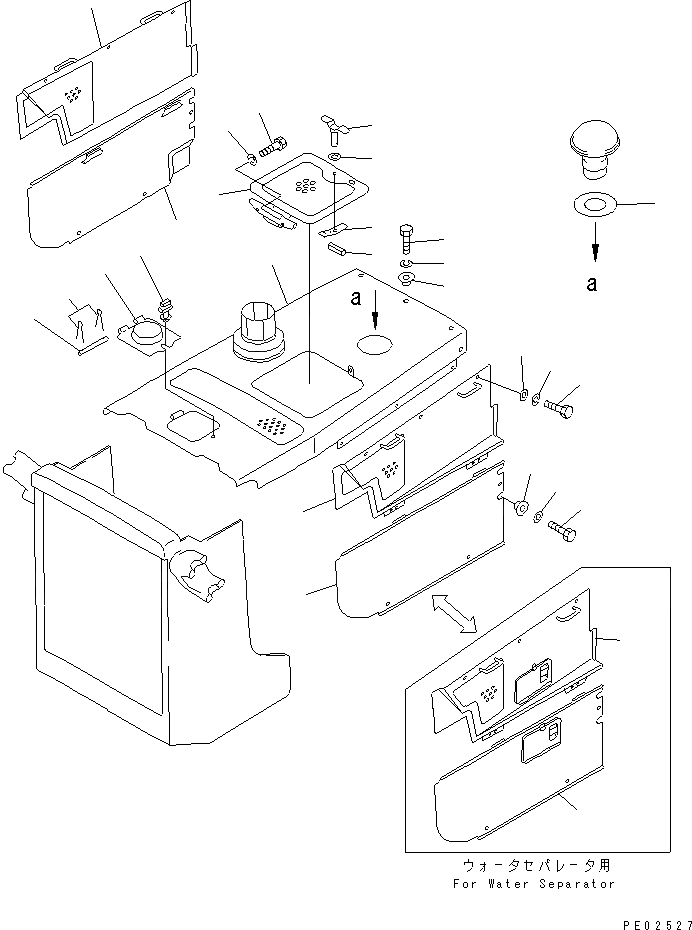 a

a

ウォータセパレータ用
For Water Separator

PE02527