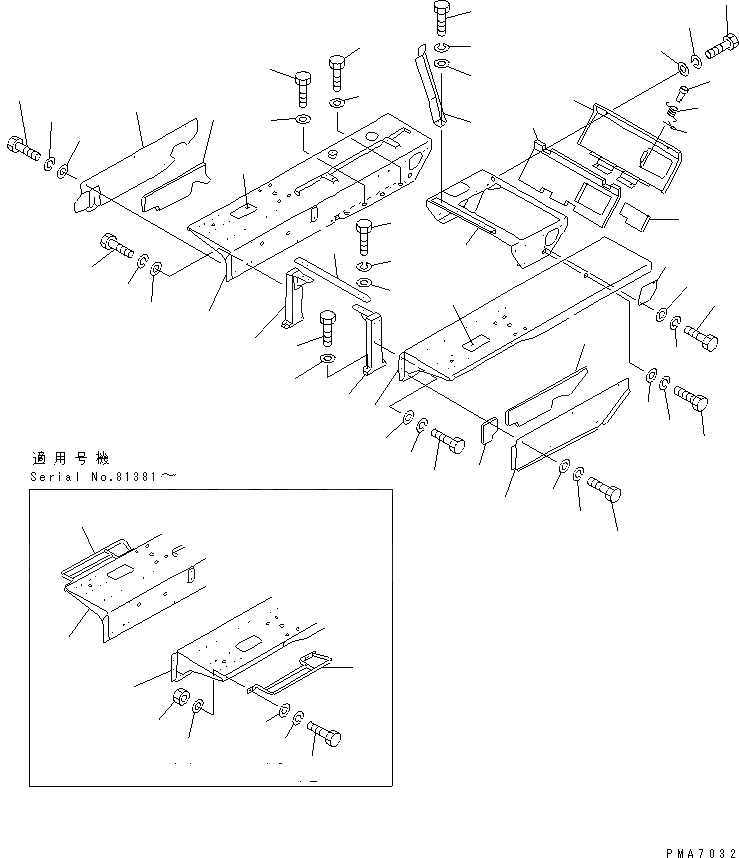 適用号機
Serial No.81381～

PMA7032