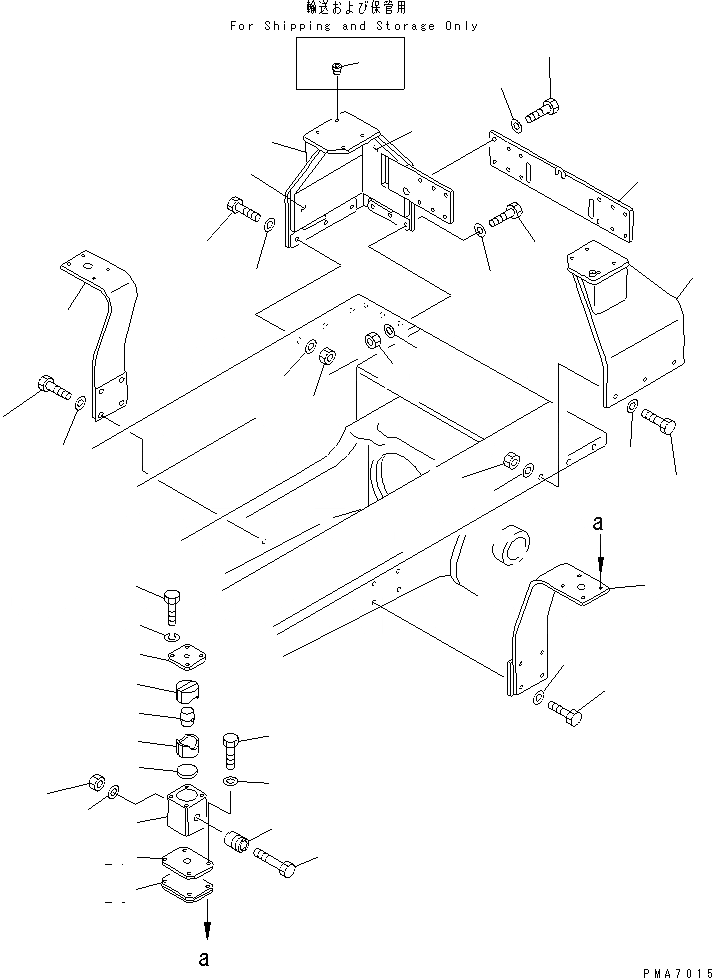 輸送および保管用
For Shipping and Storage Only

a

a

PMA7015